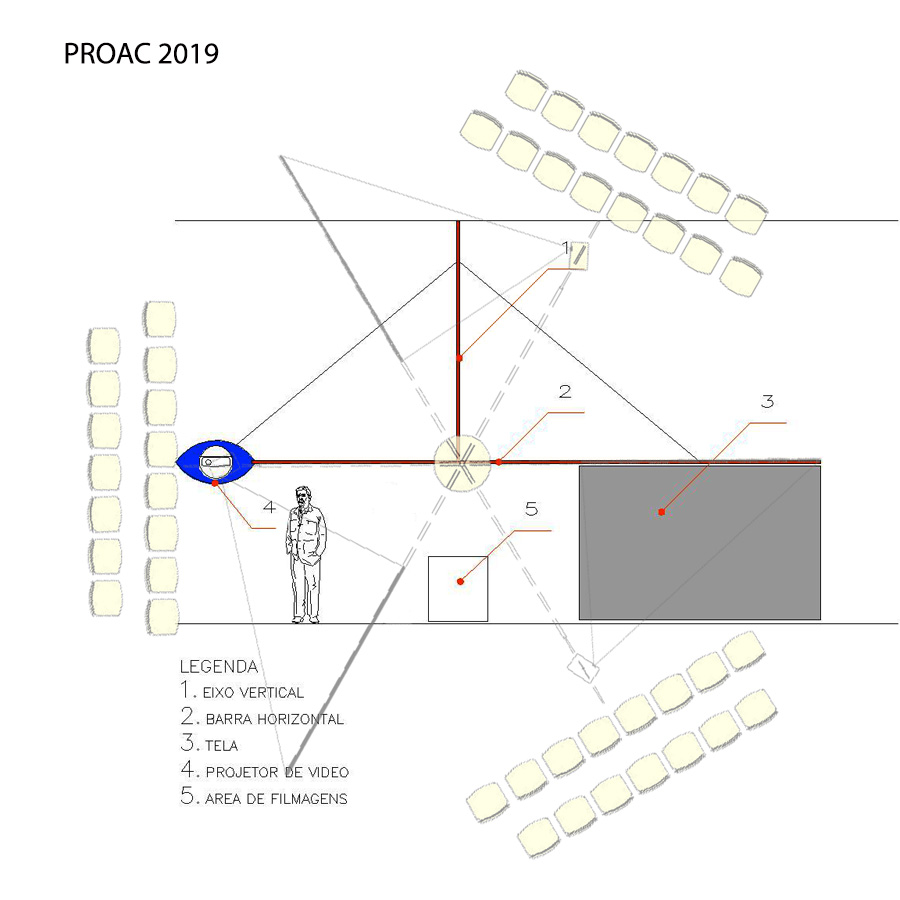 PROAC 2019

1

2

3

4

5

LEGENDA
1. EIXO VERTICAL
2. BARRA HORIZONTAL
3. TELA
4. PROJETOR DE VIDEO
5. AREA DE FILMAGENS